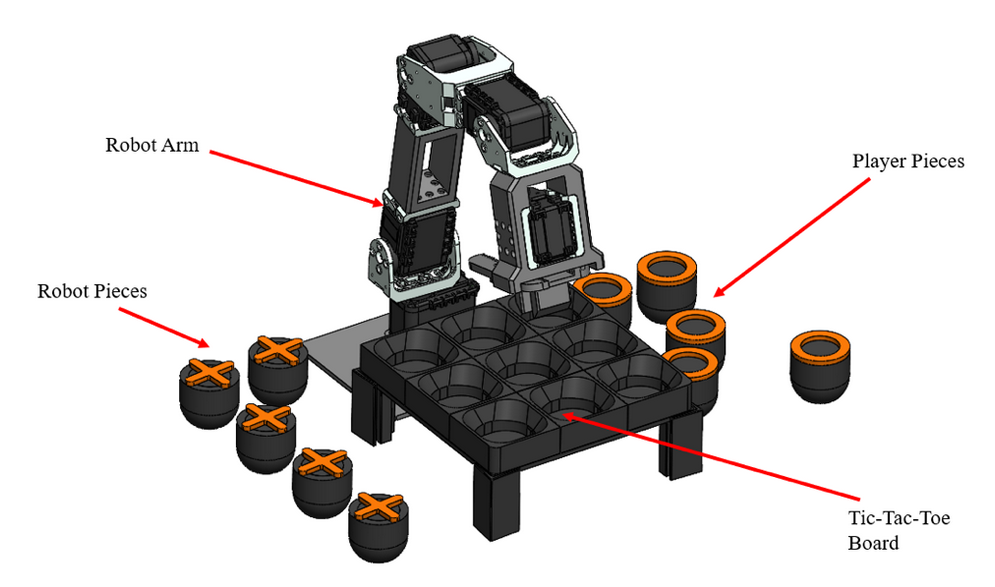 Robot Arm

Player Pieces

Robot Pieces

Tic-Tac-Toe Board